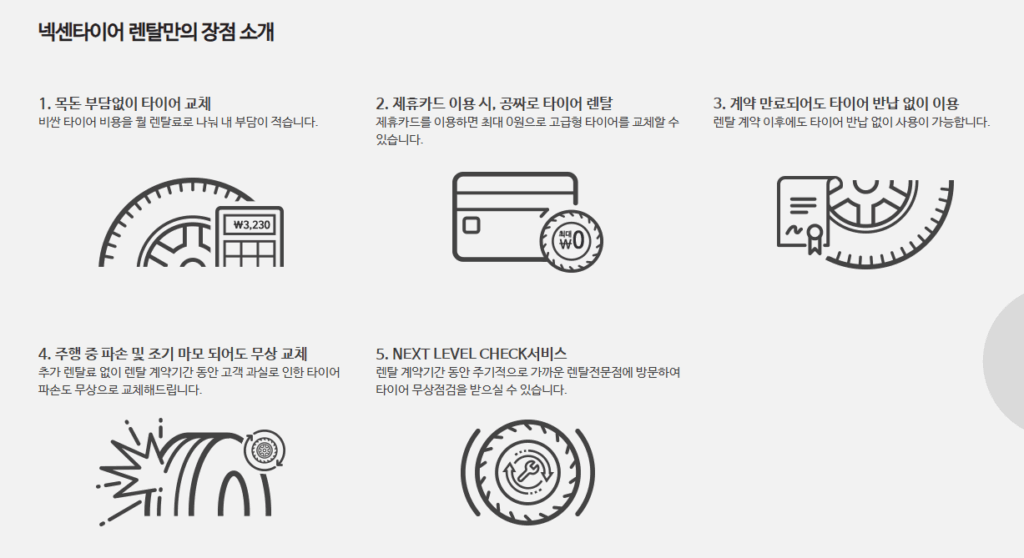 넥센타이어 렌탈만의 장점 소개

1. 목돈 부담없이 타이어 교체
비싼 타이어 비용을 월 렌탈료로 나눠 내 부담이 적습니다.

₩3,230

2. 제휴카드 이용 시, 공짜로 타이어 렌탈
제휴카드를 이용하면 최대 0원으로 고급형 타이어를 교체할 수 있습니다.

최대 ₩0

3. 계약 만료되어도 타이어 반납 없이 이용
렌탈 계약 이후에도 타이어 반납 없이 사용이 가능합니다.

4. 주행 중 파손 및 조기 마모 되어도 무상 교체
추가 렌탈료 없이 렌탈 계약기간 동안 고객 과실로 인한 타이어 파손도 무상으로 교체해드립니다.

5. NEXT LEVEL CHECK서비스
렌탈 계약기간 동안 주기적으로 가까운 렌탈전문점에 방문하여 타이어 무상점검을 받으실 수 있습니다.